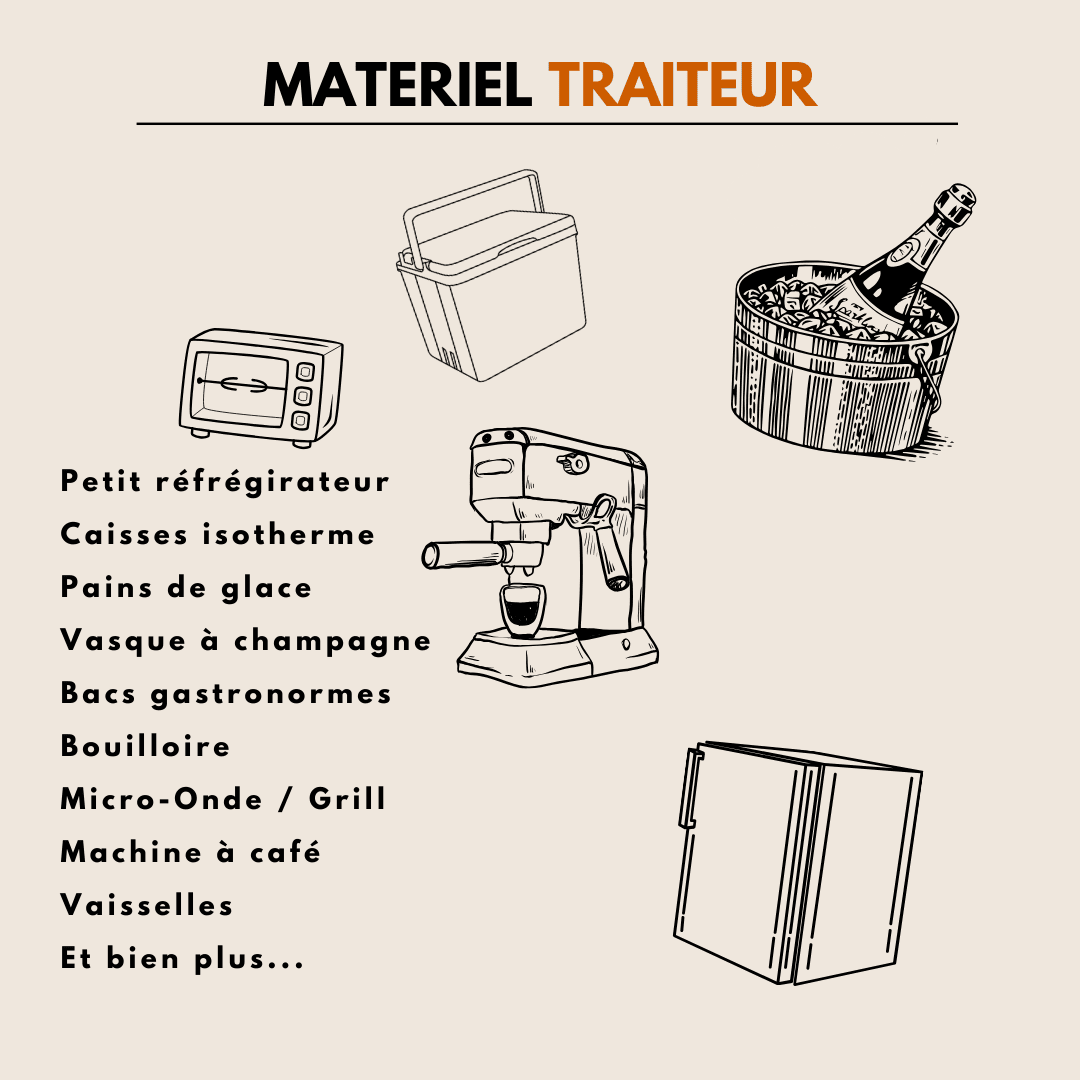 MATERIEL TRAITEUR

Petit réfrégirateur
Caisses isotherme
Pains de glace
Vasque à champagne
Bacs gastronormes
Bouilloire
Micro-Onde / Grill
Machine à café
Vaisselles
Et bien plus...