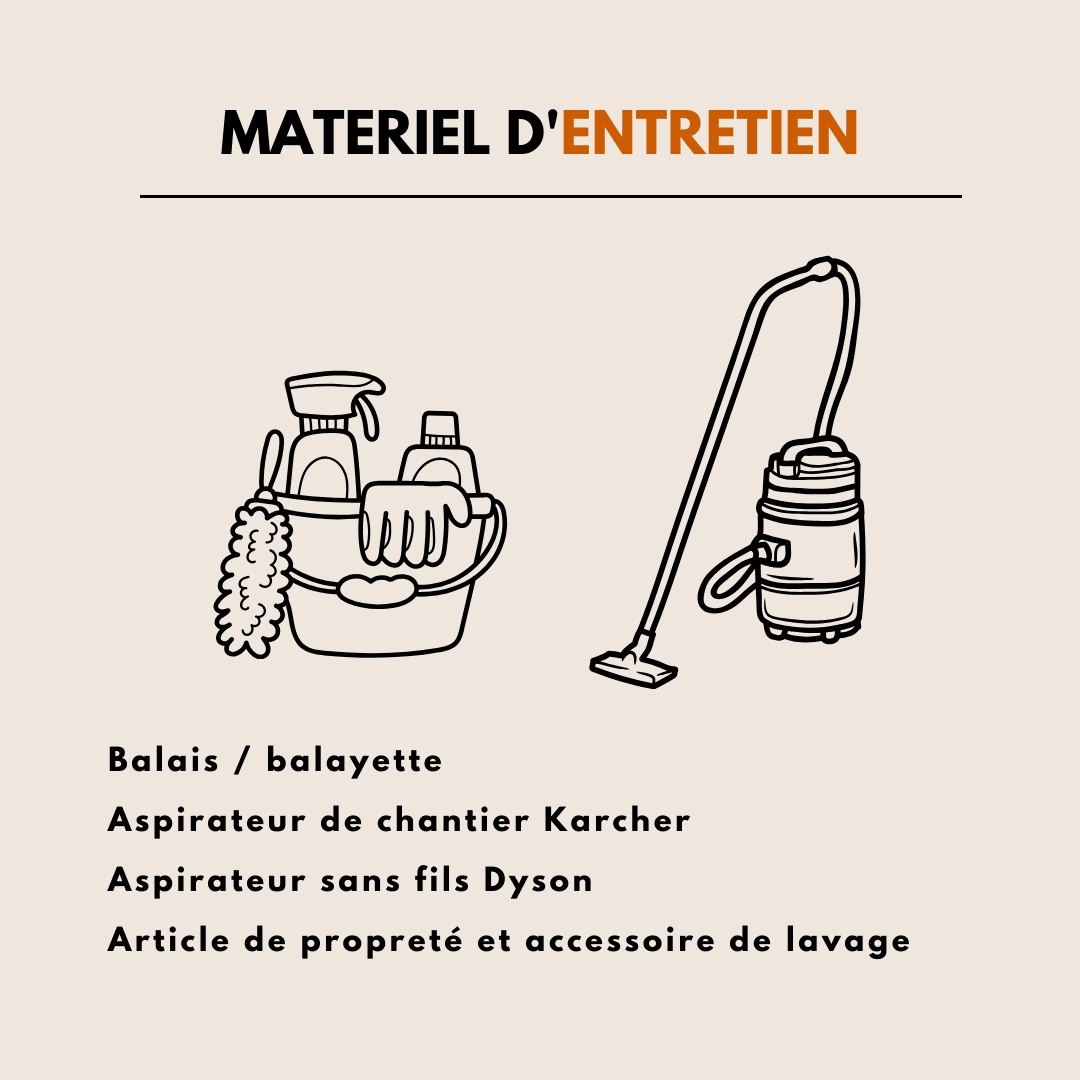 MATERIEL D'ENTRETIEN

Balais / balayette

Aspirateur de chantier Karcher

Aspirateur sans fils Dyson

Article de propreté et accessoire de lavage